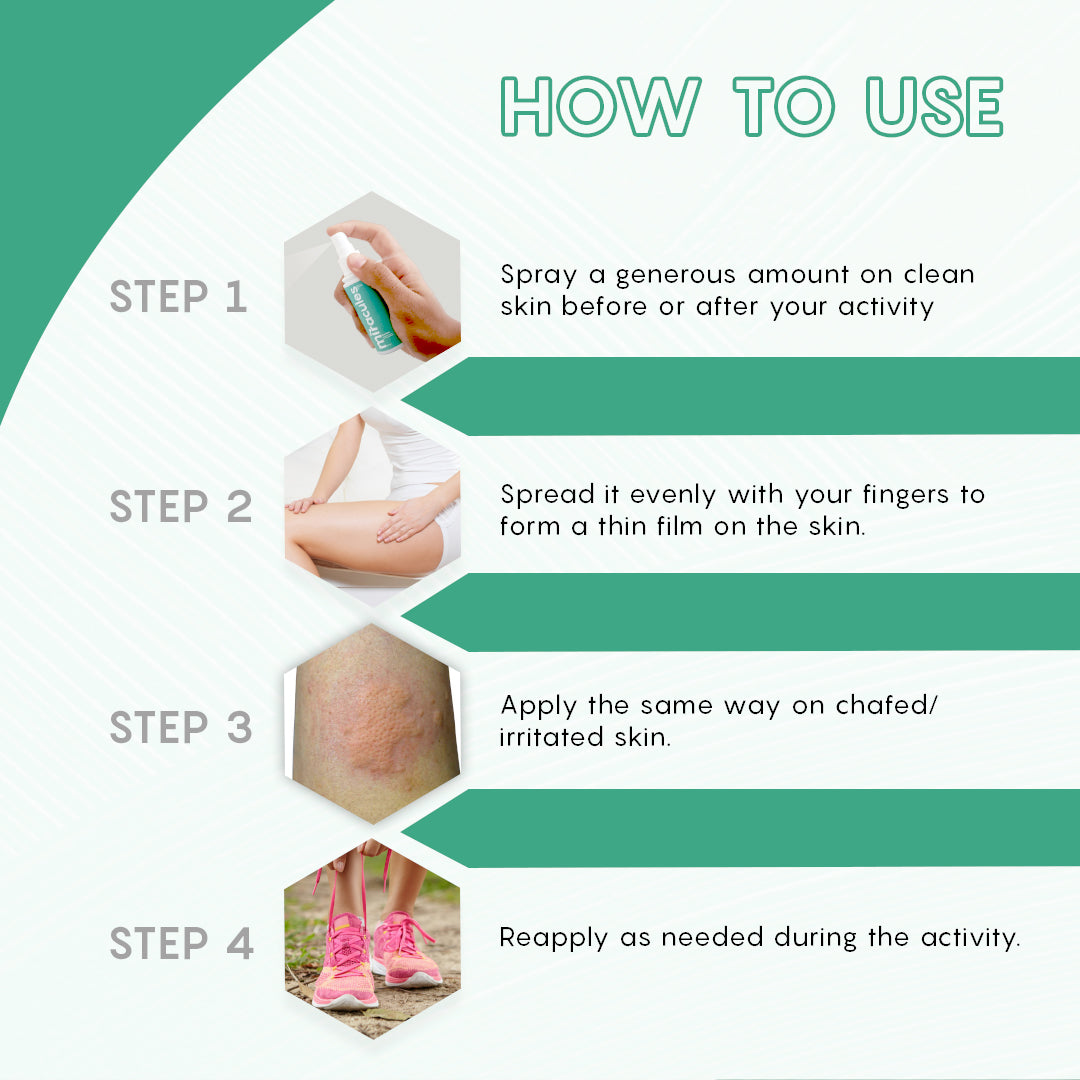 HOW TO USE

STEP 1

miracles

Spray a generous amount on clean skin before or after your activity

STEP 2

Spread it evenly with your fingers to form a thin film on the skin.

STEP 3

Apply the same way on chafed/ irritated skin.

STEP 4

Reapply as needed during the activity.